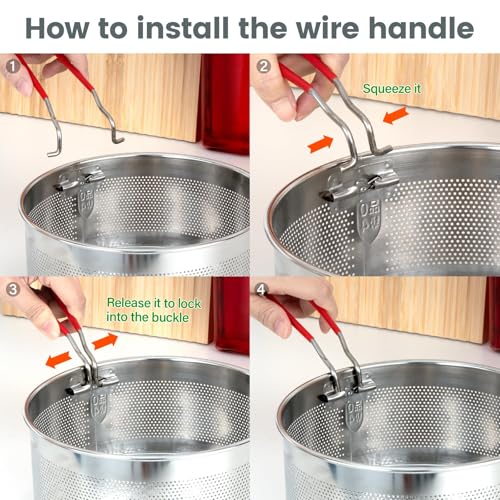 How to install the wire handle

1

2

Squeeze it

3

Release it to lock into the buckle

4