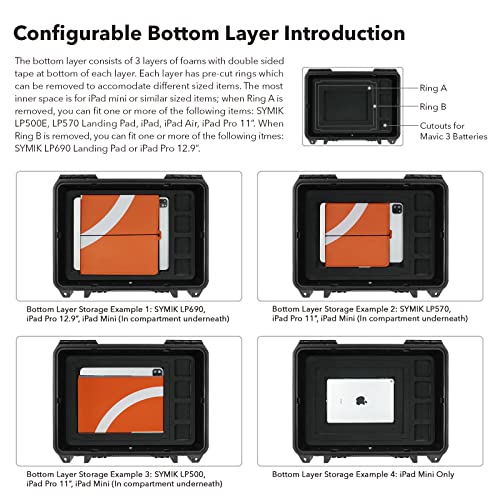 Configurable Bottom Layer Introduction

The bottom layer consists of 3 layers of foams with double sided tape at bottom of each layer. Each layer has pre-cut rings which can be removed to accomodate different sized items. The most inner space is for iPad mini or similar sized items; when Ring A is removed, you can fit one or more of the following items: SYMIK LP500E, LP570 Landing Pad, iPad, iPad Air, iPad Pro 11". When Ring B is removed, you can fit one or more of the following itmes: SYMIK LP690 Landing Pad or iPad Pro 12.9".

Ring A

Ring B

Cutouts for Mavic 3 Batteries

Bottom Layer Storage Example 1: SYMIK LP690, iPad Pro 12.9", iPad Mini (In compartment underneath)

Bottom Layer Storage Example 2: SYMIK LP570, iPad Pro 11", iPad Mini (In compartment underneath)

Bottom Layer Storage Example 3: SYMIK LP500, iPad Pro 11", iPad Mini (In compartment underneath)

Bottom Layer Storage Example 4: iPad Mini Only