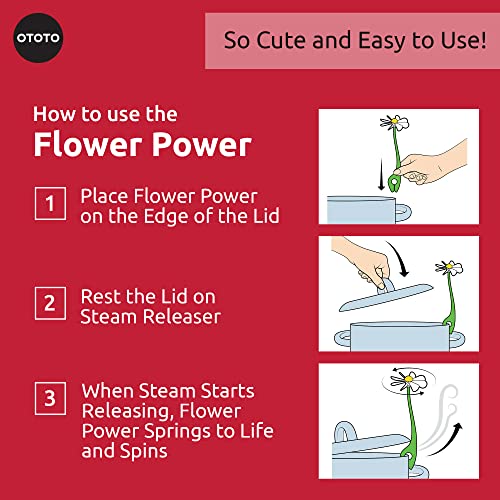 OTOTO

So Cute and Easy to Use!

How to use the
Flower Power

1 Place Flower Power on the Edge of the Lid

2 Rest the Lid on Steam Releaser

3 When Steam Starts Releasing, Flower Power Springs to Life and Spins