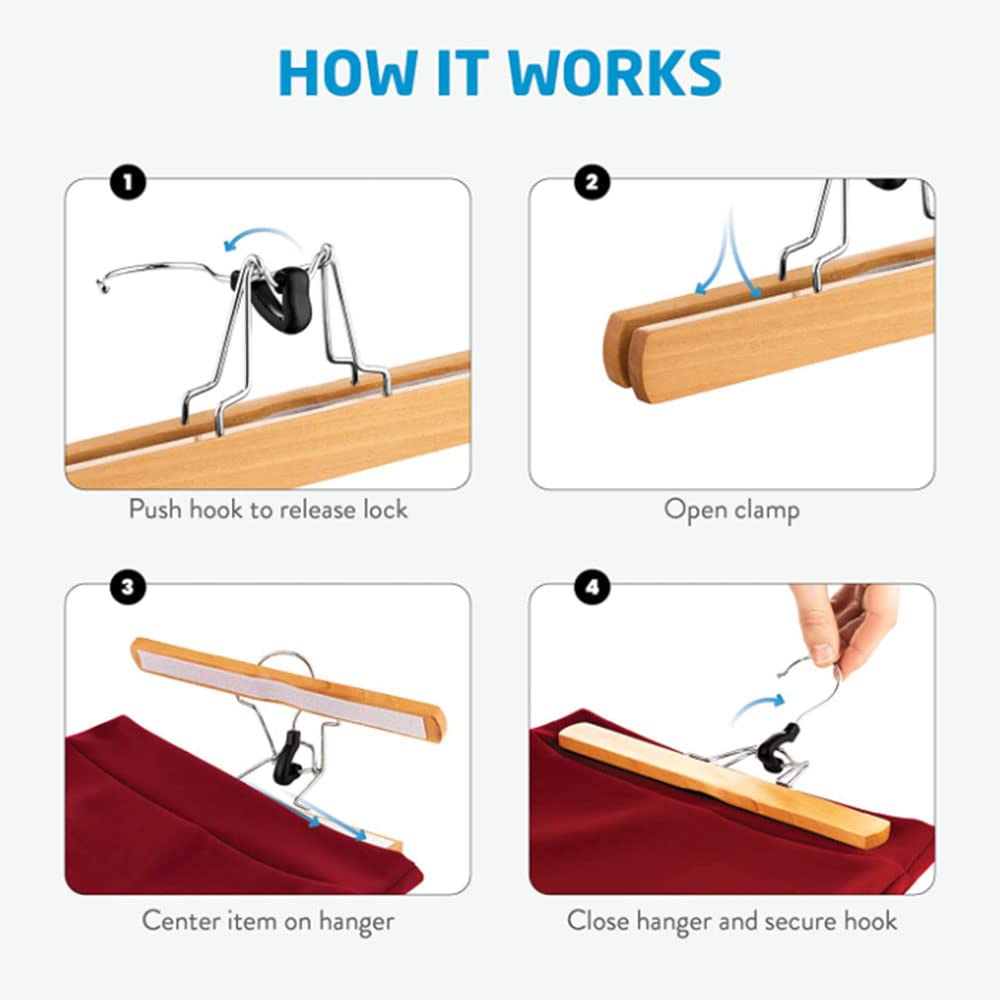 HOW IT WORKS

1

Push hook to release lock

2

Open clamp

3

Center item on hanger

4

Close hanger and secure hook