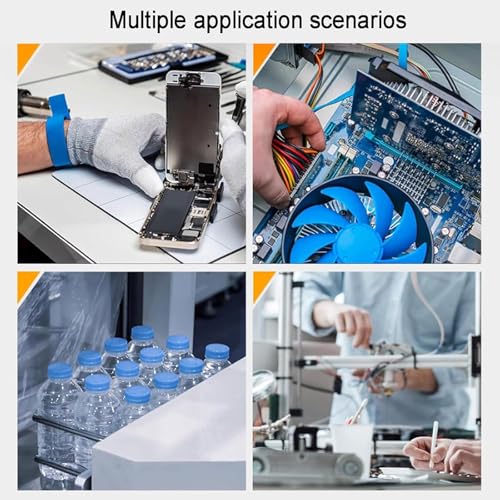 Multiple application scenarios