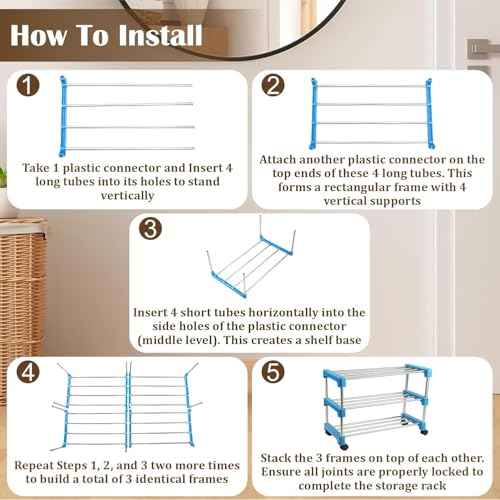 How To Install

1

Take 1 plastic connector and Insert 4 long tubes into its holes to stand vertically

2

Attach another plastic connector on the top ends of these 4 long tubes. This forms a rectangular frame with 4 vertical supports

3

Insert 4 short tubes horizontally into the side holes of the plastic connector (middle level). This creates a shelf base

4

Repeat Steps 1, 2, and 3 two more times to build a total of 3 identical frames

5

Stack the 3 frames on top of each other. Ensure all joints are properly locked to complete the storage rack