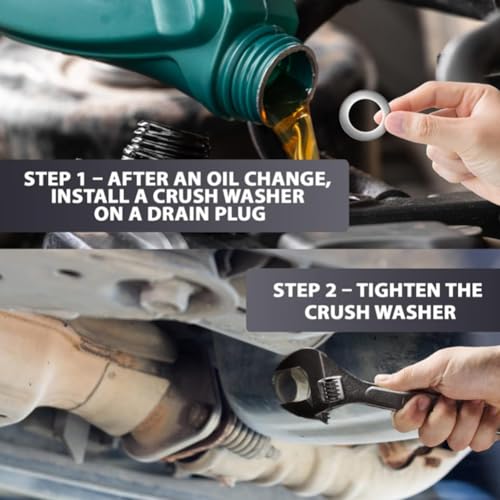 STEP 1 – AFTER AN OIL CHANGE, INSTALL A CRUSH WASHER ON A DRAIN PLUG

STEP 2 – TIGHTEN THE CRUSH WASHER