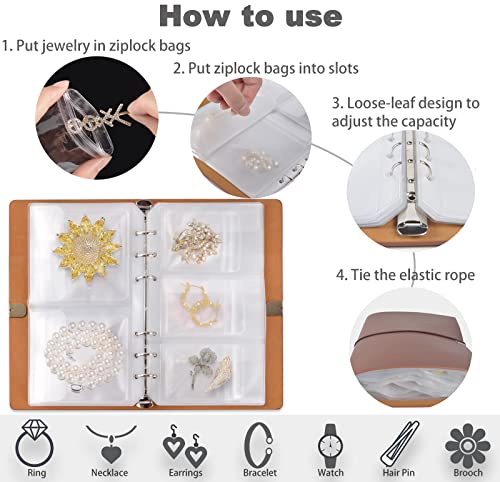 How to use

1. Put jewelry in ziplock bags

2. Put ziplock bags into slots

3. Loose-leaf design to adjust the capacity

4. Tie the elastic rope

Ring Necklace Earrings Bracelet Watch Hair Pin Brooch