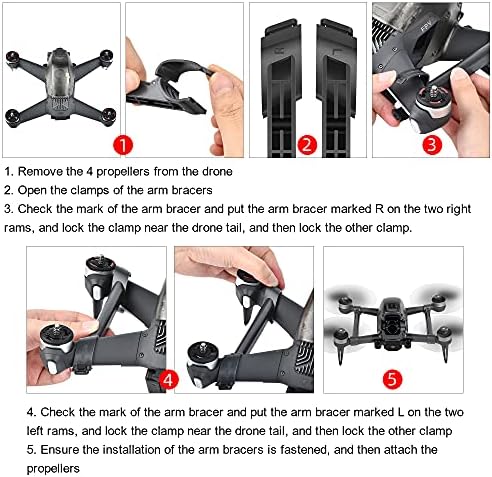 1

R

L

2

FPV

3

1. Remove the 4 propellers from the drone
2. Open the clamps of the arm bracers
3. Check the mark of the arm bracer and put the arm bracer marked R on the two right rams, and lock the clamp near the drone tail, and then lock the other clamp.

4

5

4. Check the mark of the arm bracer and put the arm bracer marked L on the two left rams, and lock the clamp near the drone tail, and then lock the other clamp
5. Ensure the installation of the arm bracers is fastened, and then attach the propellers