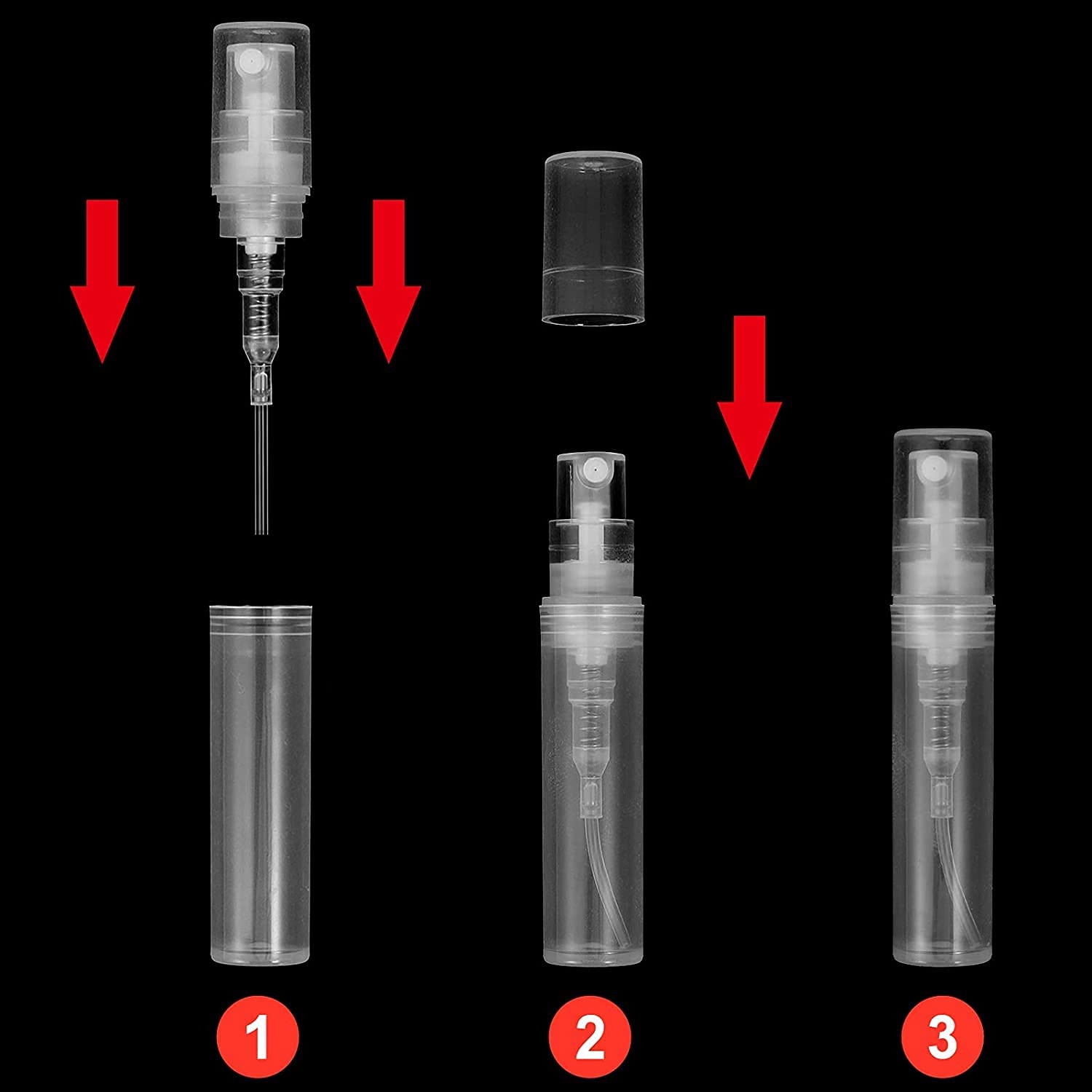 1

2

3