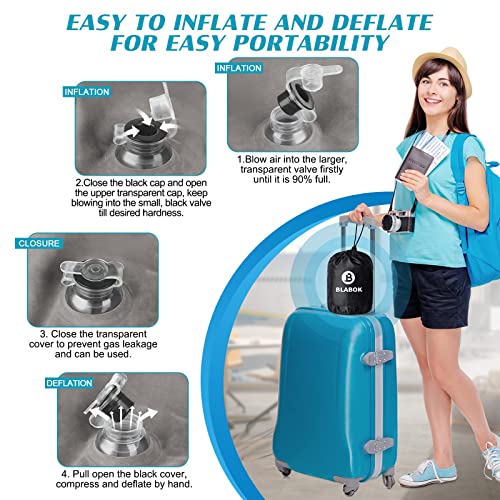 EASY TO INFLATE AND DEFLATE FOR EASY PORTABILITY

INFLATION

1.Blow air into the larger, transparent valve firstly until it is 90% full.

INFLATION

2.Close the black cap and open the upper transparent cap, keep blowing into the small, black valve till desired hardness.

CLOSURE

3. Close the transparent cover to prevent gas leakage and can be used.

DEFLATION

4. Pull open the black cover, compress and deflate by hand.

B
BLABOK