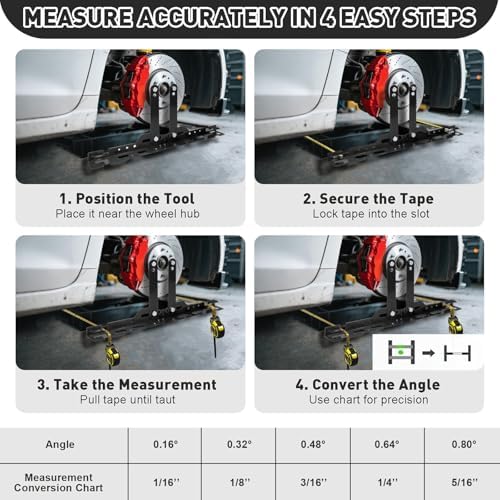 MEASURE ACCURATELY IN 4 EASY STEPS

1. Position the Tool
Place it near the wheel hub

2. Secure the Tape
Lock tape into the slot

3. Take the Measurement
Pull tape until taut

4. Convert the Angle
Use chart for precision

| Angle | 0.16° | 0.32° | 0.48° | 0.64° | 0.80° |
|---|---|---|---|---|---|
| Measurement Conversion Chart | 1/16'' | 1/8'' | 3/16'' | 1/4'' | 5/16'' |