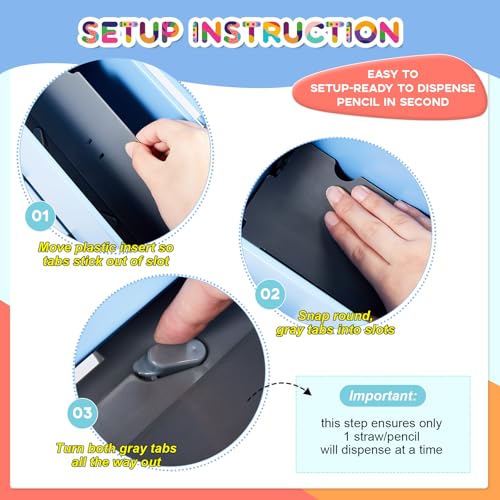 SETUP INSTRUCTION

EASY TO
SETUP-READY TO DISPENSE
PENCIL IN SECOND

01

Move plastic insert so tabs stick out of slot

02

Snap round, gray tabs into slots

03

Turn both gray tabs all the way out

Important:

this step ensures only
1 straw/pencil
will dispense at a time