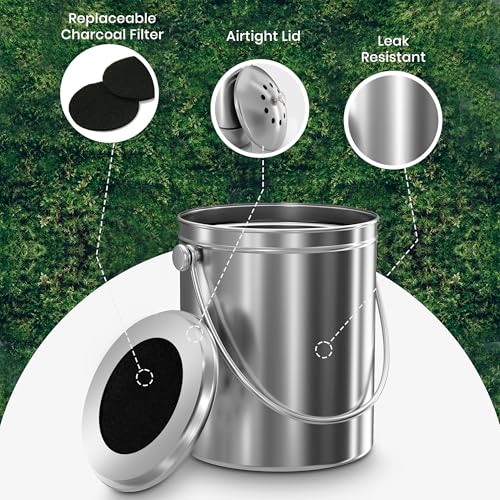 Replaceable Charcoal Filter

Airtight Lid

Leak Resistant