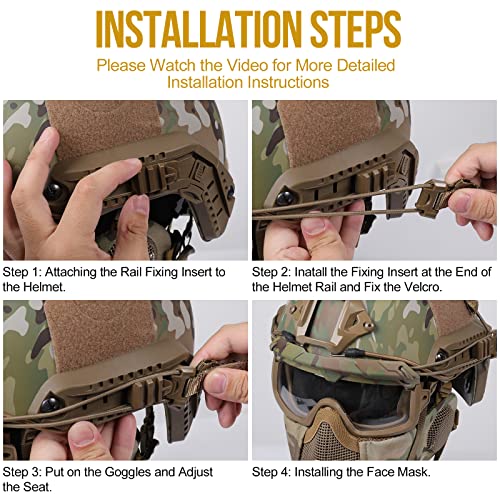 INSTALLATION STEPS

Please Watch the Video for More Detailed Installation Instructions

Step 1: Attaching the Rail Fixing Insert to the Helmet.

Step 2: Inatall the Fixing Insert at the End of the Helmet Rail and Fix the Velcro.

Step 3: Put on the Goggles and Adjust the Seat.

Step 4: Installing the Face Mask.