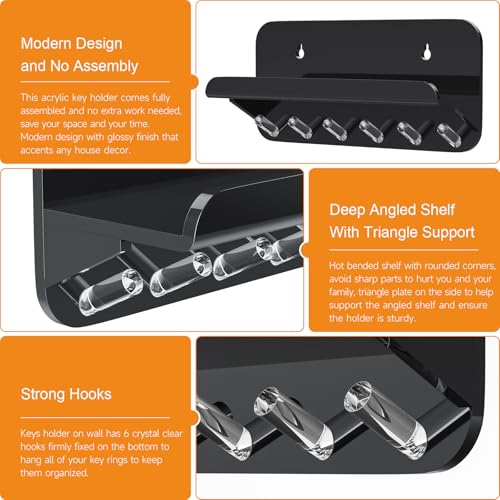 Modern Design and No Assembly

This acrylic key holder comes fully assembled and no extra work needed, save your space and your time. Modern design with glossy finish that accents any house decor.

Deep Angled Shelf With Triangle Support

Hot bended shelf with rounded corners, avoid sharp parts to hurt you and your family, triangle plate on the side to help support the angled shelf and ensure the holder is sturdy.

Strong Hooks

Keys holder on wall has 6 crystal clear hooks firmly fixed on the bottom to hang all of your key rings to keep them organized.