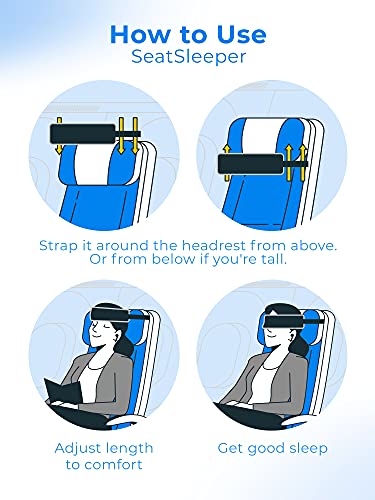 How to Use
SeatSleeper

Strap it around the headrest from above.
Or from below if you're tall.

Adjust length
to comfort

Get good sleep