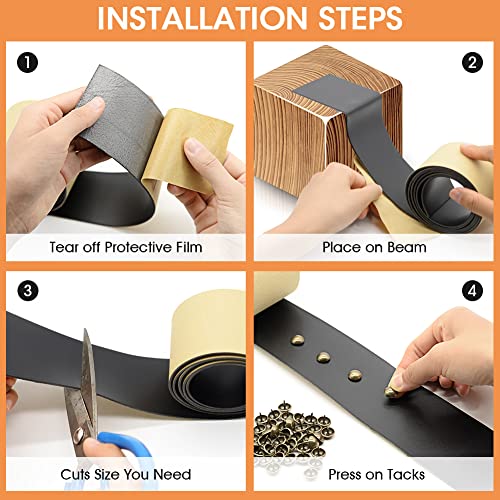 INSTALLATION STEPS

1
Tear off Protective Film

2
Place on Beam

3
Cuts Size You Need

4
Press on Tacks