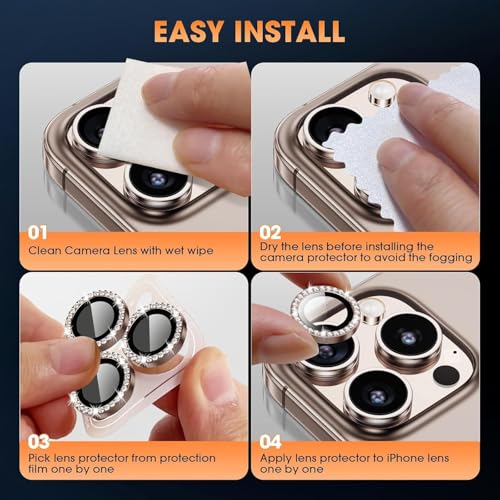 EASY INSTALL

01
Clean Camera Lens with wet wipe

02
Dry the lens before installing the camera protector to avoid the fogging

03
Pick lens protector from protection film one by one

04
Apply lens protector to iPhone lens one by one