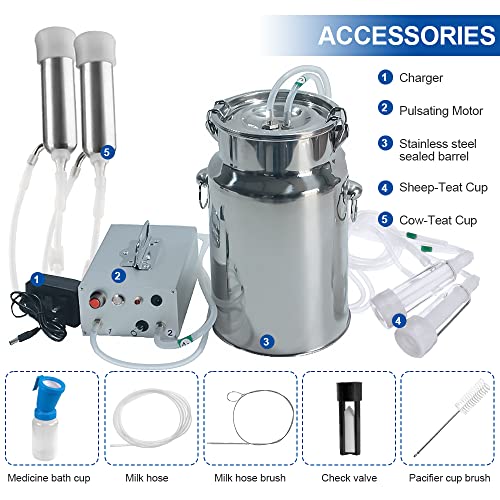 ACCESSORIES

1 Charger

2 Pulsating Motor

3 Stainless steel sealed barrel

4 Sheep-Teat Cup

5 Cow-Teat Cup

5

1

2

1

2

3

4

Medicine bath cup

Milk hose

Milk hose brush

Check valve

Pacifier cup brush