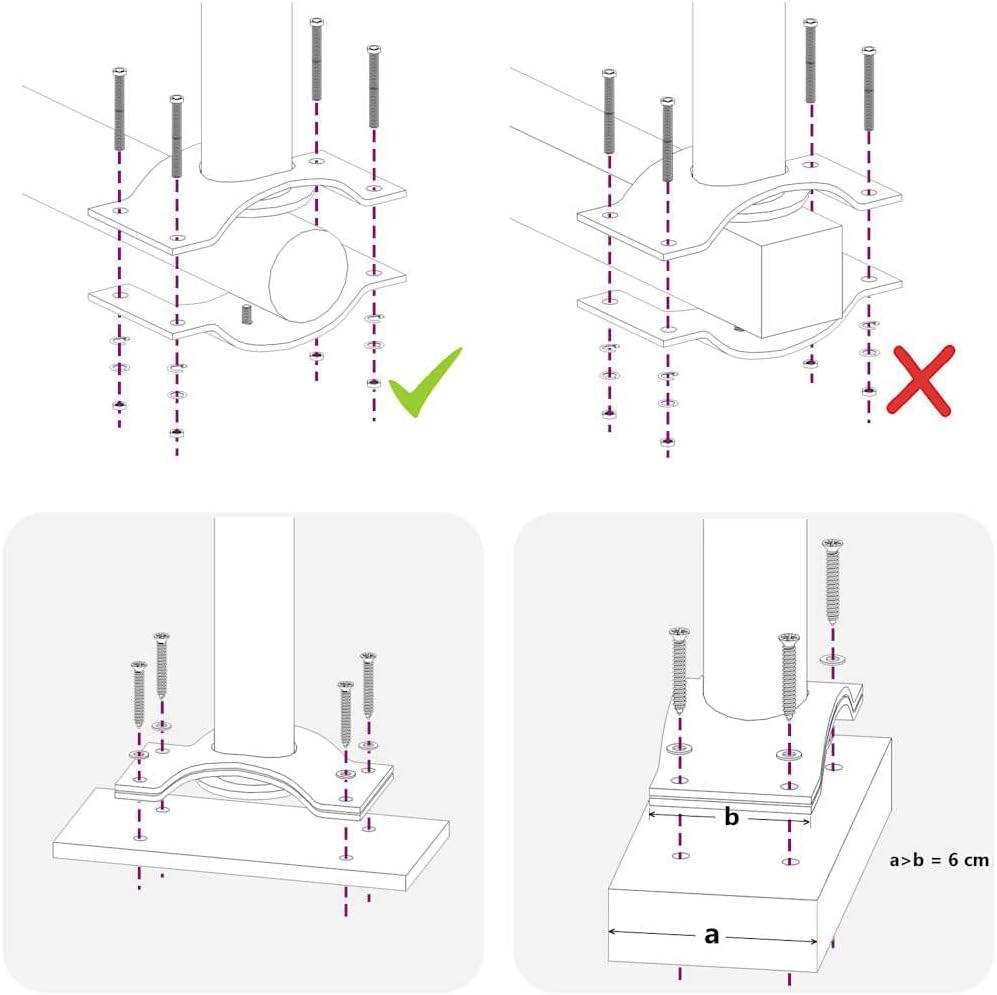 b

a>b = 6 cm

a