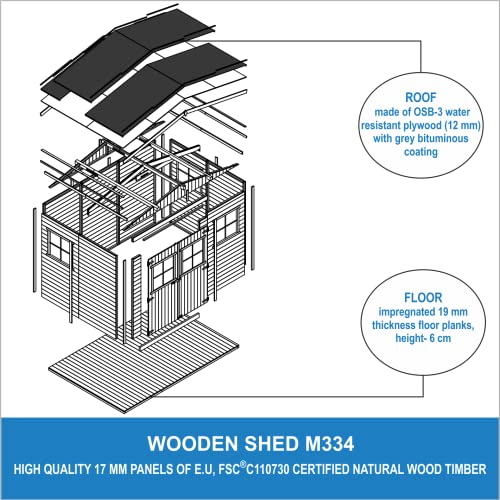 ROOF
made of OSB-3 water resistant plywood (12 mm) with grey bituminous coating

FLOOR
impregnated 19 mm thickness floor planks, height- 6 cm

WOODEN SHED M334

HIGH QUALITY 17 MM PANELS OF E.U, FSC®C110730 CERTIFIED NATURAL WOOD TIMBER