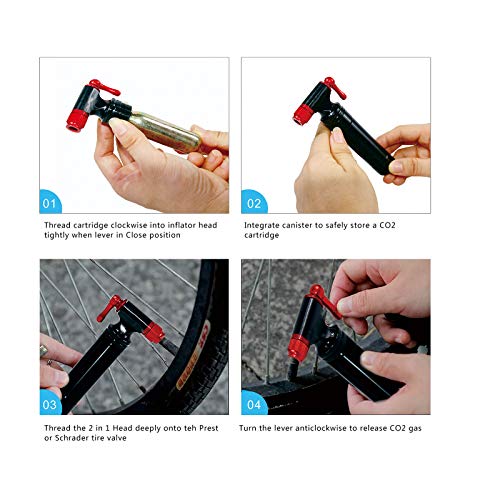 01

Thread cartridge clockwise into inflator head tightly when lever in Close position

02

Integrate canister to safely store a CO2 cartridge

03

Thread the 2 in 1 Head deeply onto teh Prest or Schrader tire valve

04

Turn the lever anticlockwise to release CO2 gas