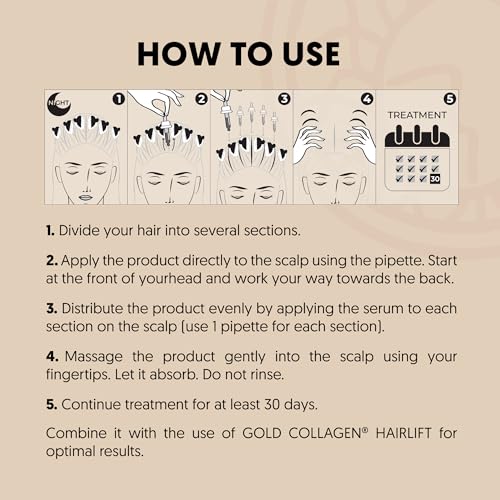 HOW TO USE

NIGHT

1

2

3

4

5

TREATMENT

30

**1.** Divide your hair into several sections.

**2.** Apply the product directly to the scalp using the pipette. Start at the front of yourhead and work your way towards the back.

**3.** Distribute the product evenly by applying the serum to each section on the scalp (use 1 pipette for each section).

**4.** Massage the product gently into the scalp using your fingertips. Let it absorb. Do not rinse.

**5.** Continue treatment for at least 30 days.

Combine it with the use of GOLD COLLAGEN® HAIRLIFT for optimal results.