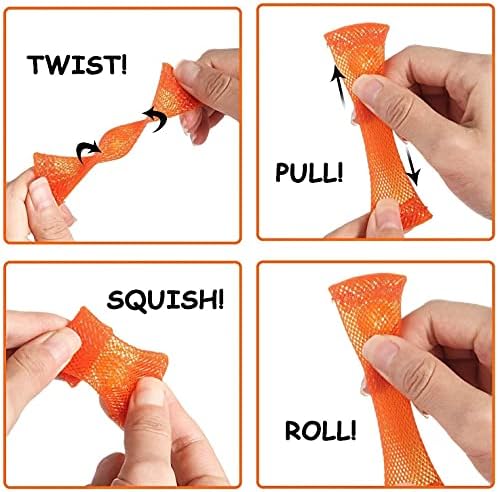 TWIST!

PULL!

SQUISH!

ROLL!