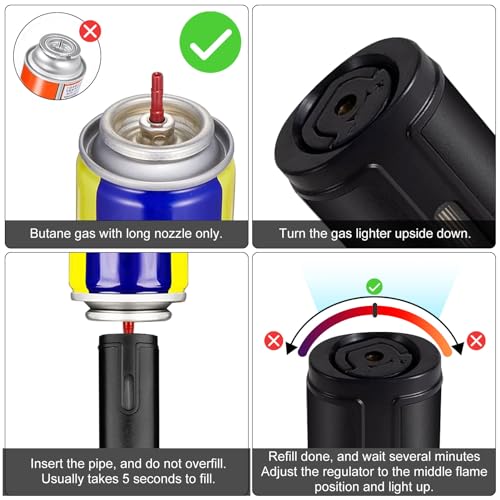 Butane gas with long nozzle only.

Turn the gas lighter upside down.

Insert the pipe, and do not overfill.
Usually takes 5 seconds to fill.

Refill done, and wait several minutes
Adjust the regulator to the middle flame position and light up.