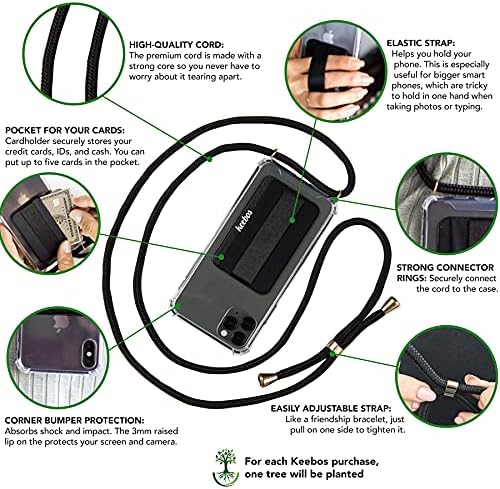 HIGH-QUALITY CORD:
The premium cord is made with a strong core so you never have to worry about it tearing apart.

ELASTIC STRAP:
Helps you hold your phone. This is especially useful for bigger smart phones, which are tricky to hold in one hand when taking photos or typing.

POCKET FOR YOUR CARDS:
Cardholder securely stores your credit cards, IDs, and cash. You can put up to five cards in the pocket.

keebos

STRONG CONNECTOR RINGS: Securely connect the cord to the case.

CORNER BUMPER PROTECTION:
Absorbs shock and impact. The 3mm raised lip on the protects your screen and camera.

EASILY ADJUSTABLE STRAP:
Like a friendship bracelet, just pull on one side to tighten it.

For each Keebos purchase, one tree will be planted