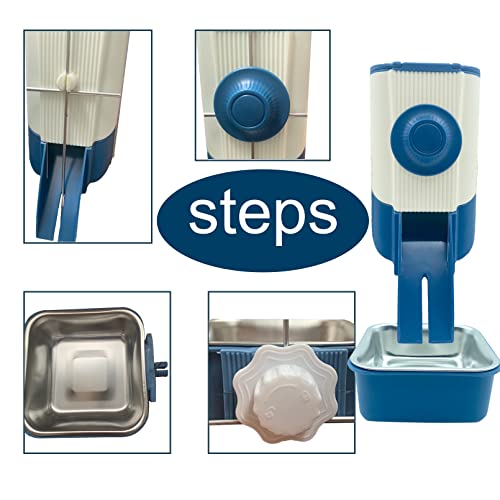 steps