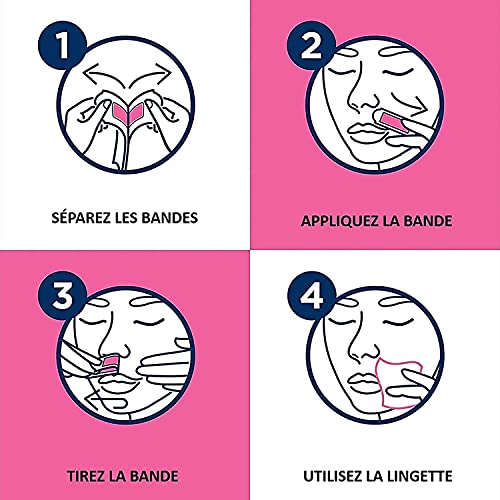 1

SÉPAREZ LES BANDES

2

APPLIQUEZ LA BANDE

3

TIREZ LA BANDE

4

UTILISEZ LA LINGETTE