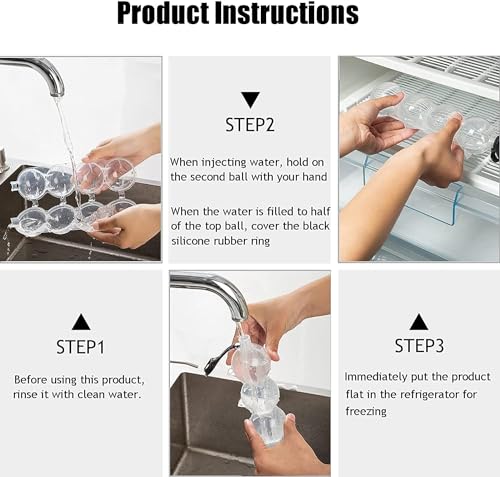 Product Instructions

STEP2

When injecting water, hold on the second ball with your hand

When the water is filled to half of the top ball, cover the black silicone rubber ring

STEP1

Before using this product, rinse it with clean water.

STEP3

Immediately put the product flat in the refrigerator for freezing