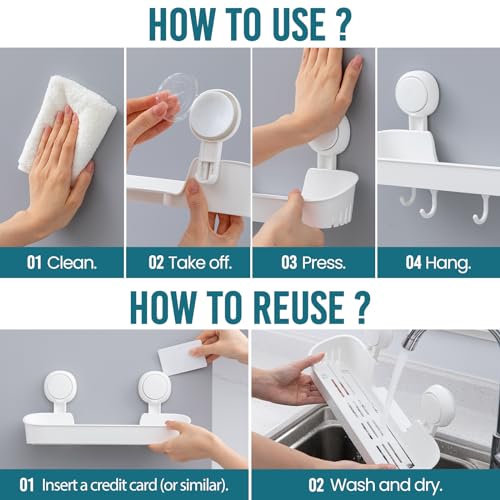 HOW TO USE ?

01 Clean.

02 Take off.

03 Press.

04 Hang.

HOW TO REUSE ?

01 Insert a credit card (or similar).

02 Wash and dry.