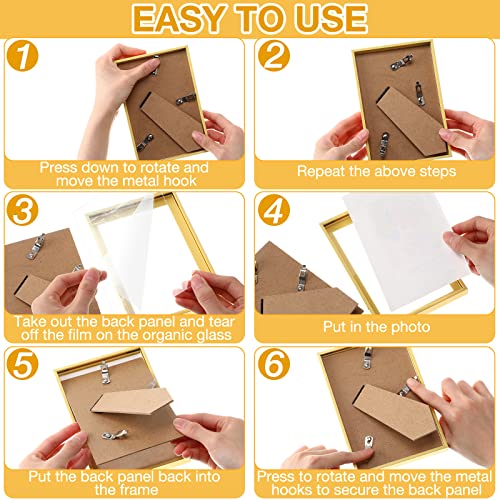 EASY TO USE

1
Press down to rotate and move the metal hook

2
Repeat the above steps

3
Take out the back panel and tear off the film on the organic glass

4
Put in the photo

5
Put the back panel back into the frame

6
Press to rotate and move the metal hooks to secure the back panel