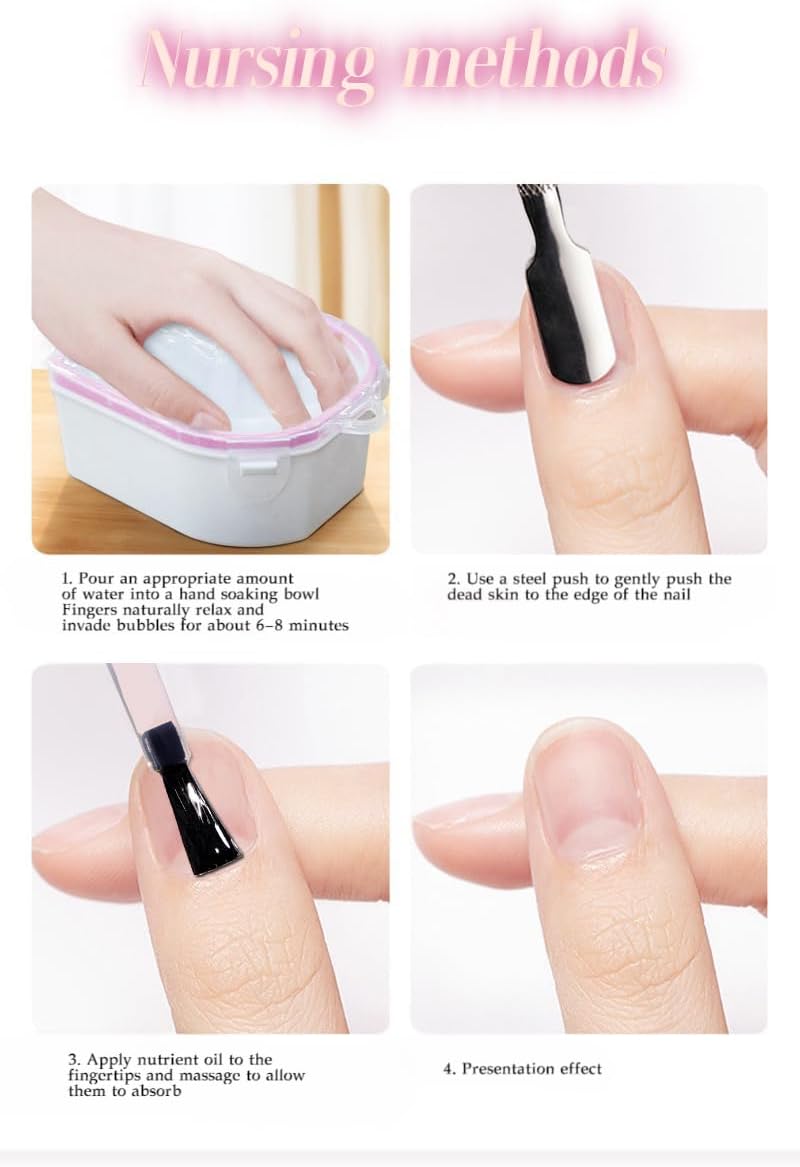 Nursing methods

1. Pour an appropriate amount of water into a hand soaking bowl Fingers naturally relax and invade bubbles for about 6-8 minutes

2. Use a steel push to gently push the dead skin to the edge of the nail

3. Apply nutrient oil to the fingertips and massage to allow them to absorb

4. Presentation effect