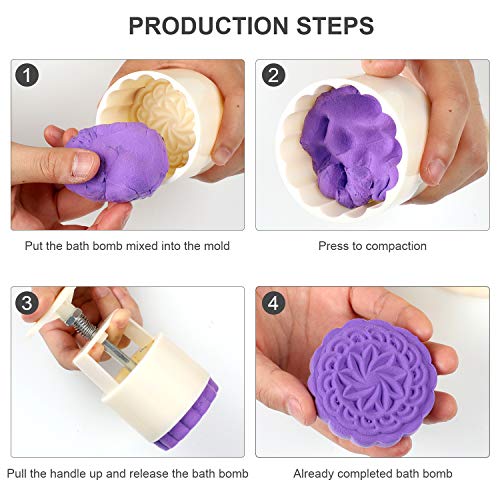 PRODUCTION STEPS

1

Put the bath bomb mixed into the mold

2

Press to compaction

3

Pull the handle up and release the bath bomb

4

Already completed bath bomb