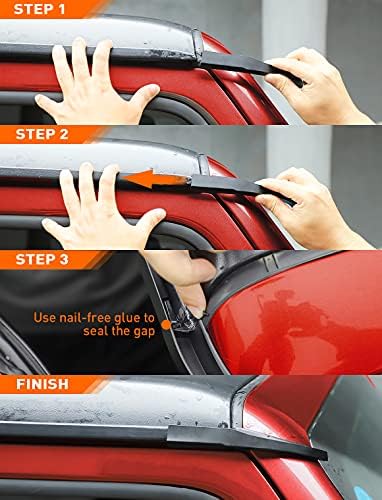 STEP 1

STEP 2

STEP 3

Use nail-free glue to seal the gap

FINISH