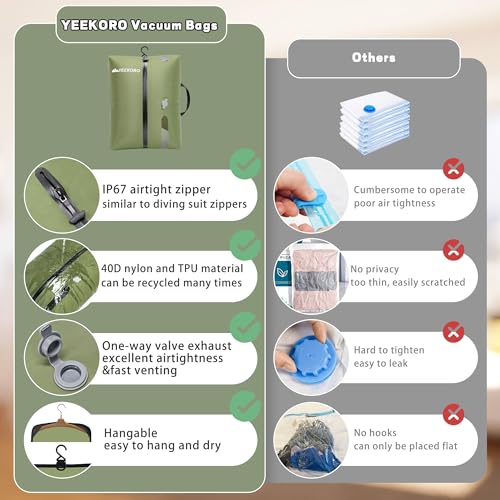 YEEKORO Vacuum Bags

YEEKORO

IP67 airtight zipper
similar to diving suit zippers

40D nylon and TPU material
can be recycled many times

One-way valve exhaust
excellent airtightness
&fast venting

Hangable
easy to hang and dry

Others

Cumbersome to operate
poor air tightness

No privacy
too thin, easily scratched

Hard to tighten
easy to leak

No hooks
can only be placed flat