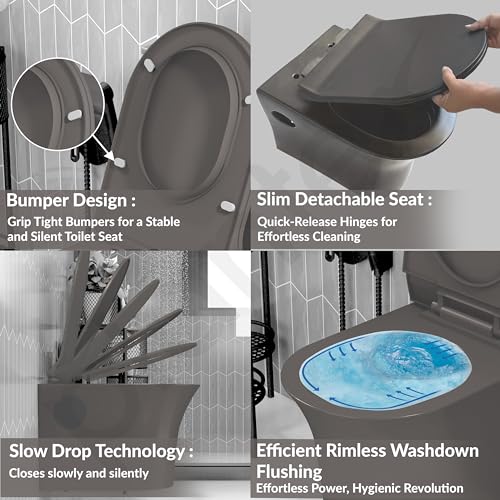 Bumper Design :
Grip Tight Bumpers for a Stable and Silent Toilet Seat

Slim Detachable Seat :
Quick-Release Hinges for Effortless Cleaning

Slow Drop Technology :
Closes slowly and silently

Efficient Rimless Washdown Flushing
Effortless Power, Hygienic Revolution