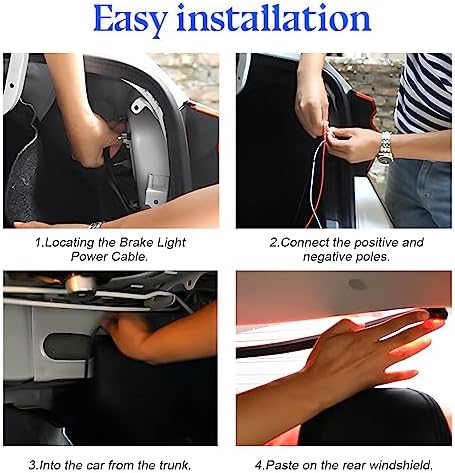 Easy installation

1.Locating the Brake Light Power Cable.

2.Connect the positive and negative poles.

3.Into the car from the trunk.

4.Paste on the rear windshield.