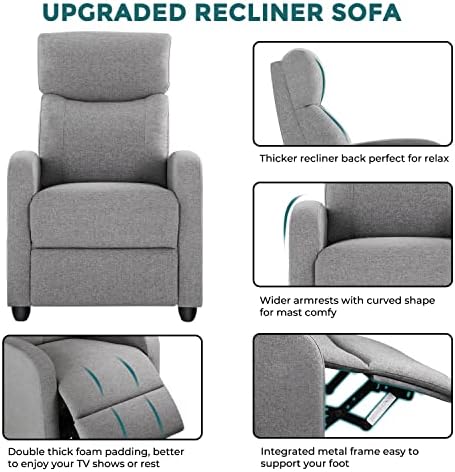 UPGRADED RECLINER SOFA

Thicker recliner back perfect for relax

Wider armrests with curved shape for mast comfy

Double thick foam padding, better to enjoy your TV shows or rest

Integrated metal frame easy to support your foot