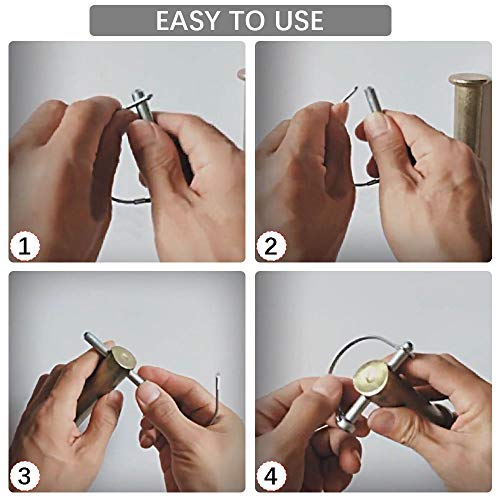 EASY TO USE

1

2

3

4