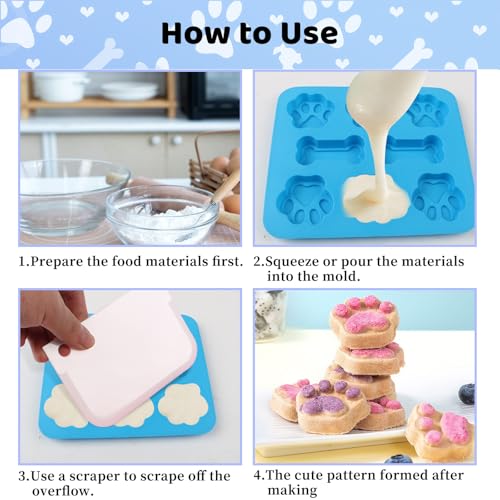 How to Use

1.Prepare the food materials first.

2.Squeeze or pour the materials into the mold.

3.Use a scraper to scrape off the overflow.

4.The cute pattern formed after making