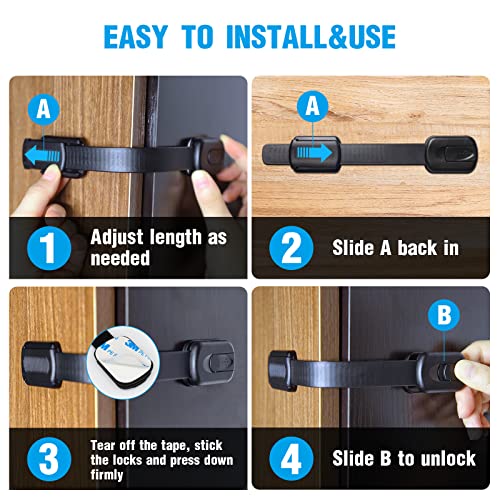 EASY TO INSTALL&USE

A

1 Adjust length as needed

A

2 Slide A back in

3M

3 Tear off the tape, stick the locks and press down firmly

B

4 Slide B to unlock