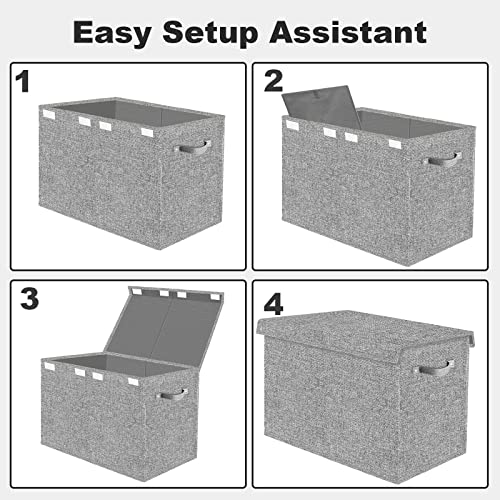 Easy Setup Assistant

1

2

3

4