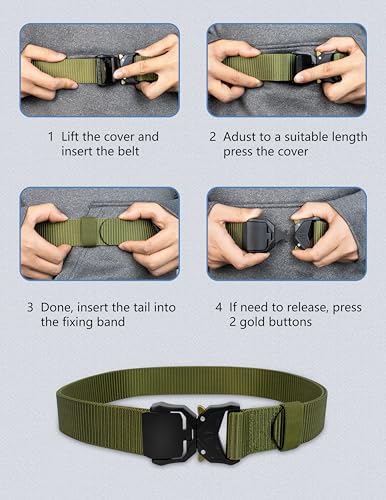 1 Lift the cover and insert the belt

2 Adust to a suitable length press the cover

3 Done, insert the tail into the fixing band

4 If need to release, press 2 gold buttons