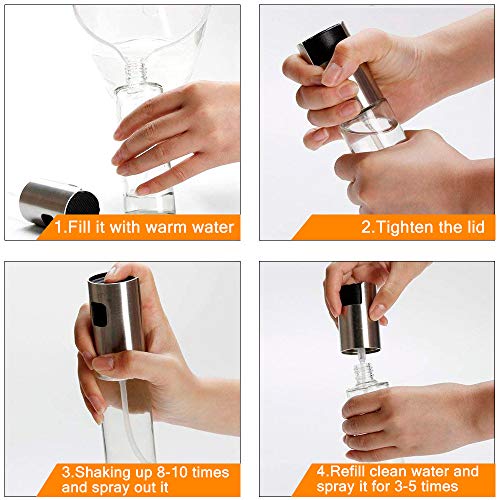 1.Fill it with warm water

2.Tighten the lid

3.Shaking up 8-10 times and spray out it

4.Refill clean water and spray it for 3-5 times