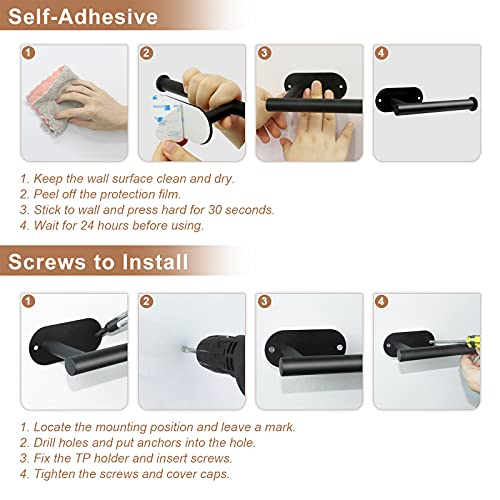 Self-Adhesive

1

2

3

4

1. Keep the wall surface clean and dry.
2. Peel off the protection film.
3. Stick to wall and press hard for 30 seconds.
4. Wait for 24 hours before using.

Screws to Install

1

2

3

4

1. Locate the mounting position and leave a mark.
2. Drill holes and put anchors into the hole.
3. Fix the TP holder and insert screws.
4. Tighten the screws and cover caps.