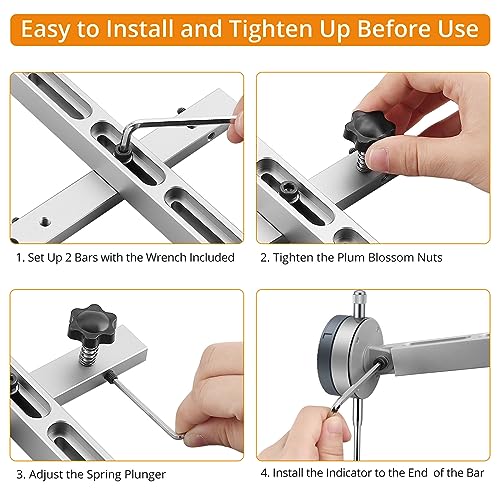 Easy to Install and Tighten Up Before Use

1. Set Up 2 Bars with the Wrench Included

2. Tighten the Plum Blossom Nuts

3. Adjust the Spring Plunger

4. Install the Indicator to the End of the Bar