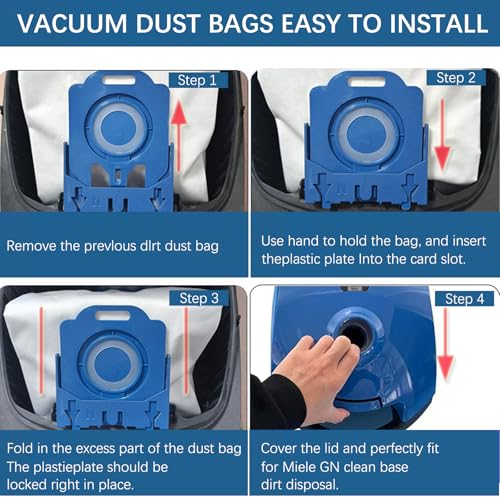 VACUUM DUST BAGS EASY TO INSTALL

Step 1

Remove the prevlous dlrt dust bag

Step 2

Use hand to hold the bag, and insert theplastic plate Into the card slot.

Step 3

Fold in the excess part of the dust bag
The plastieplate should be locked right in place.

Step 4

Cover the lid and perfectly fit for Miele GN clean base dirt disposal.