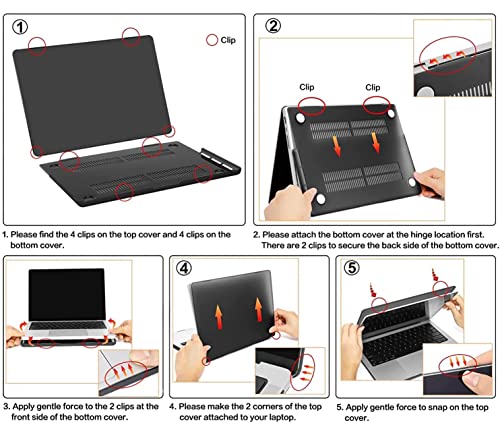 ①

Clip

1. Please find the 4 clips on the top cover and 4 clips on the bottom cover.

②

Clip

Clip

2. Please attach the bottom cover at the hinge location first. There are 2 clips to secure the back side of the bottom cover.

3. Apply gentle force to the 2 clips at the front side of the bottom cover.

④

4. Please make the 2 corners of the top cover attached to your laptop.

⑤

5. Apply gentle force to snap on the top cover.