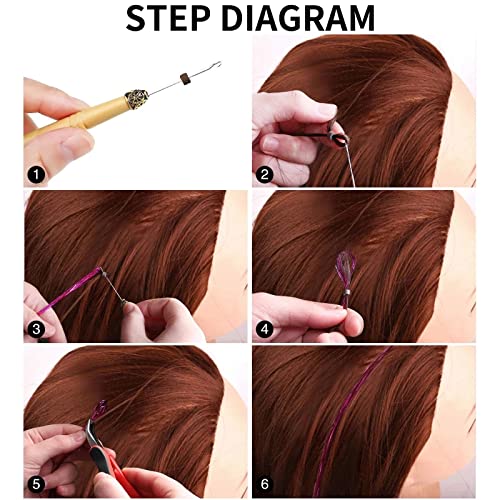 STEP DIAGRAM

1

2

3

4

5

6